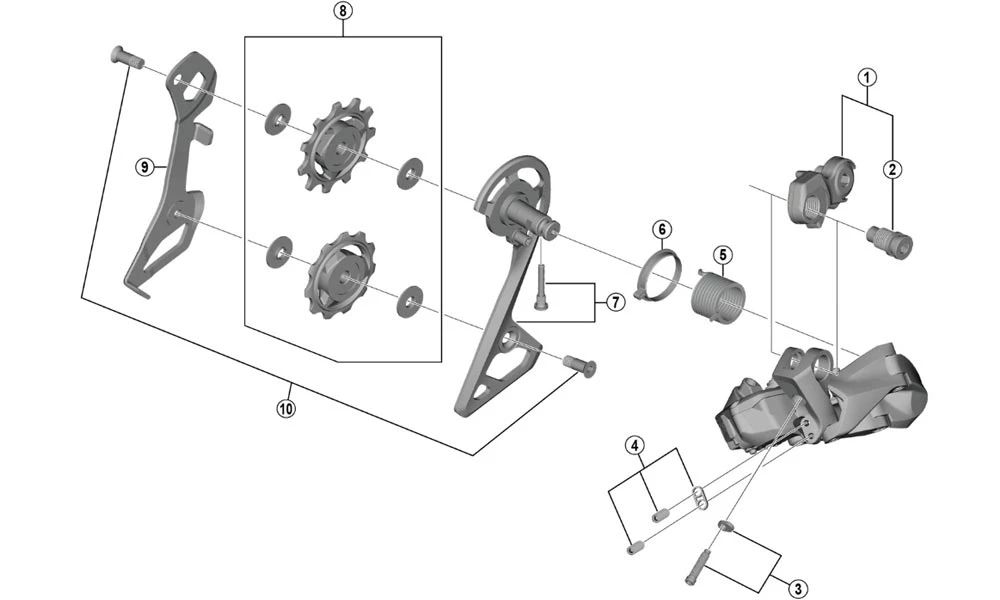 8
1
2
9
6
5
7
10
4
3