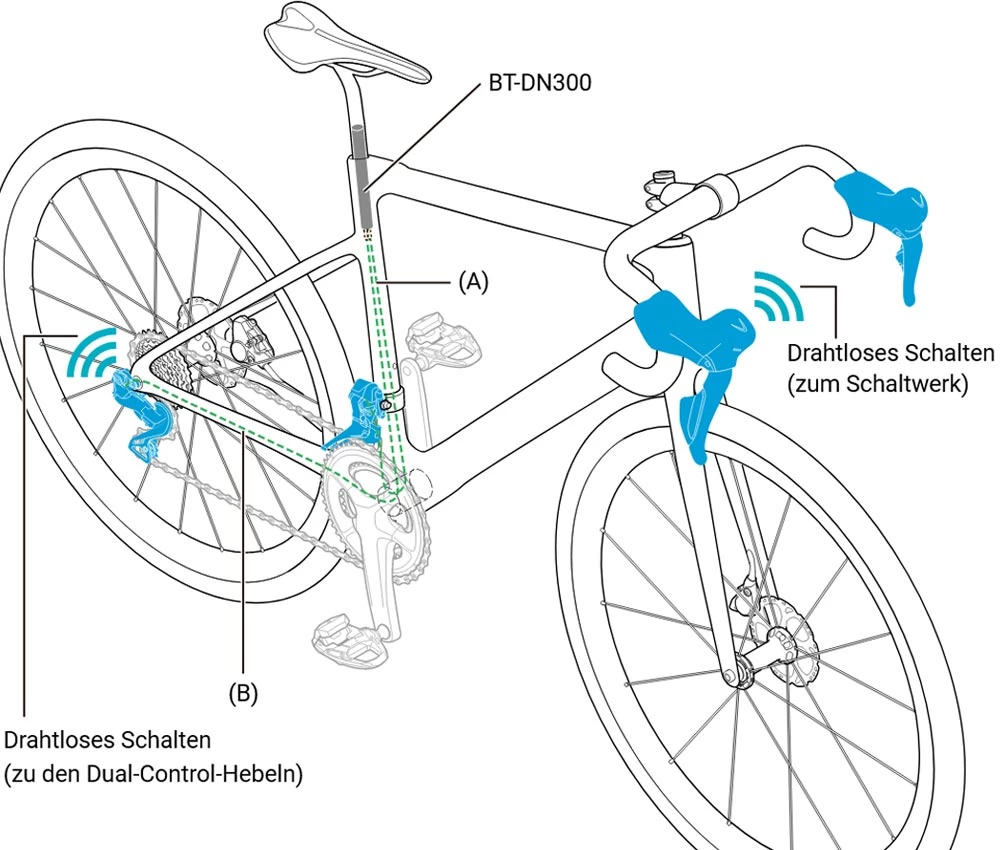 BT-DN300

(A)

Drahtloses Schalten
(zum Schaltwerk)

(B)

Drahtloses Schalten
(zu den Dual-Control-Hebeln)