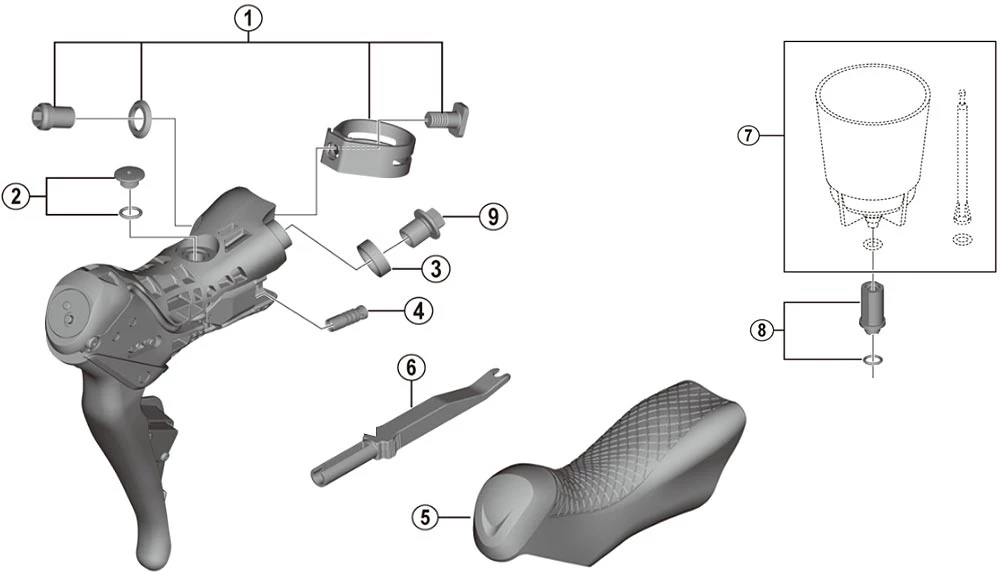 1
2
9
3
4
6
5
7
8