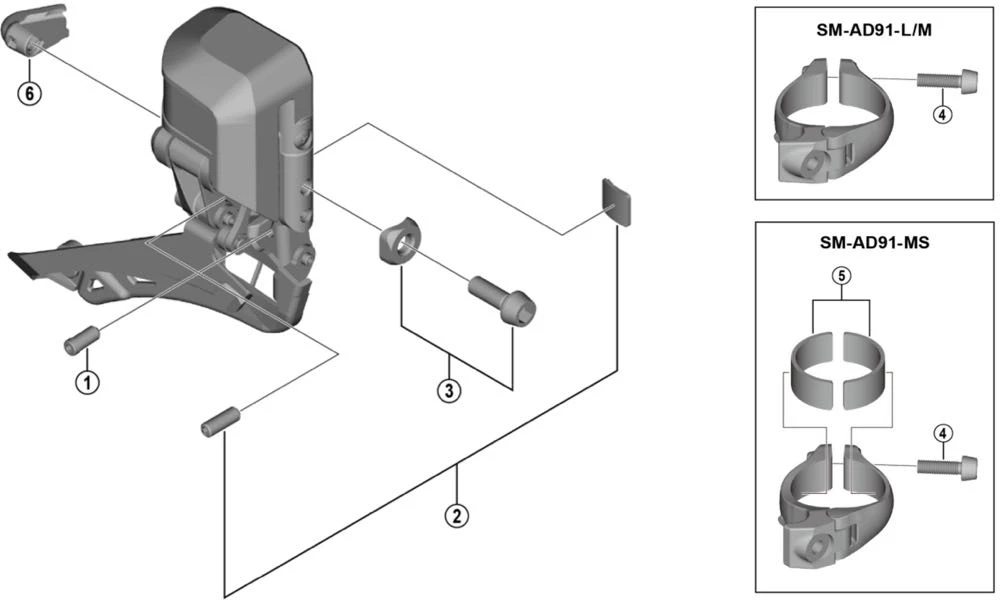 6

1

3

2

SM-AD91-L/M

4

SM-AD91-MS

5

4