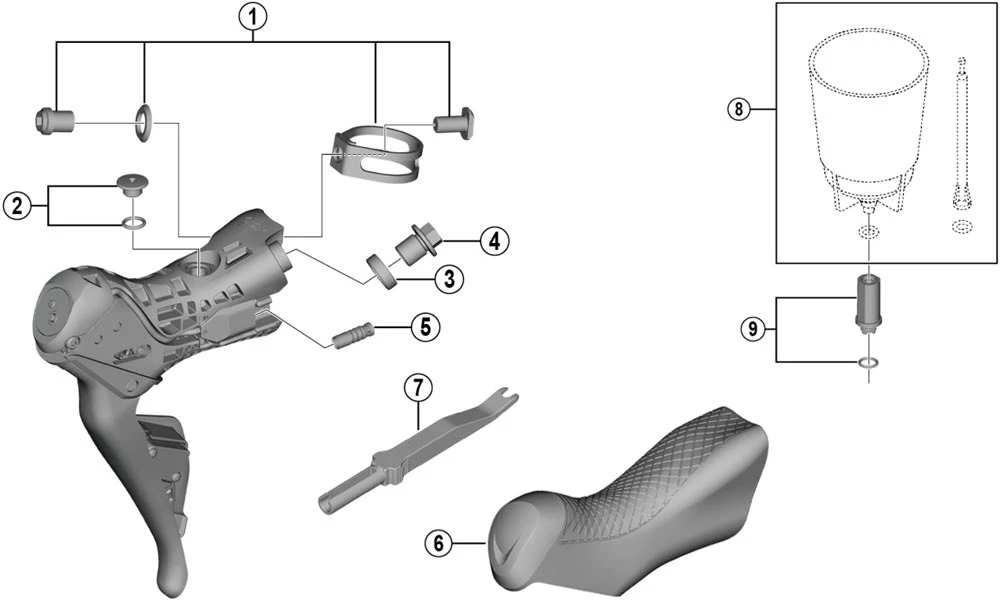 1
2
4
3
5
7
6
8
9