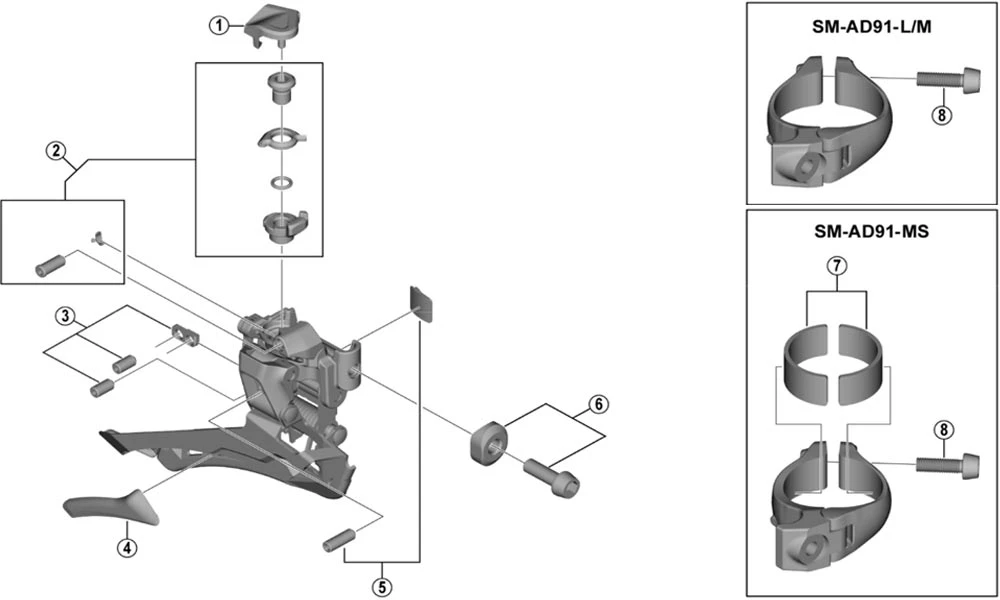 1
2
3
4
5
6
SM-AD91-L/M
8
SM-AD91-MS
7
8