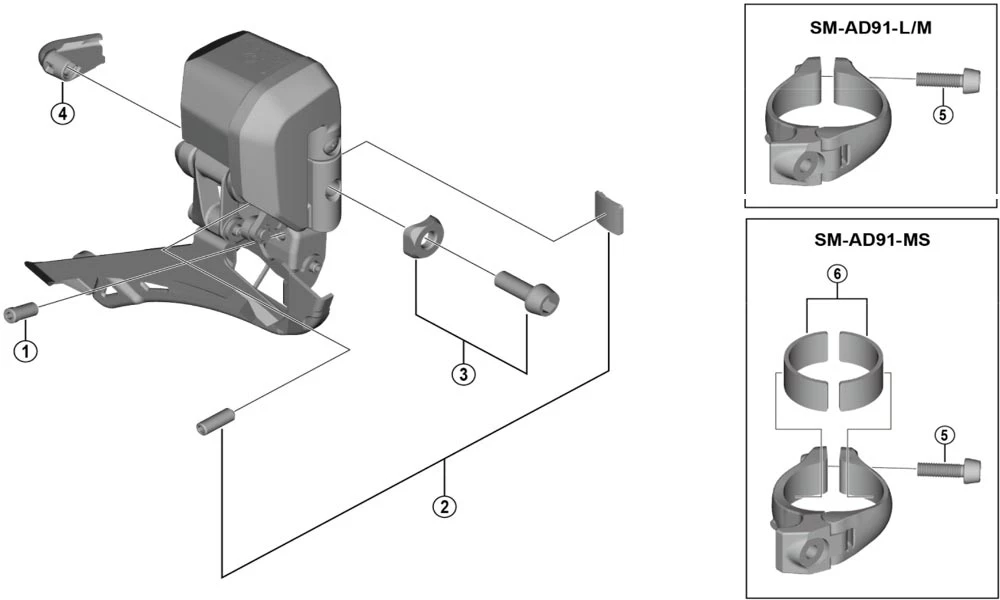 4

1

3

2

SM-AD91-L/M

5

SM-AD91-MS

6

5